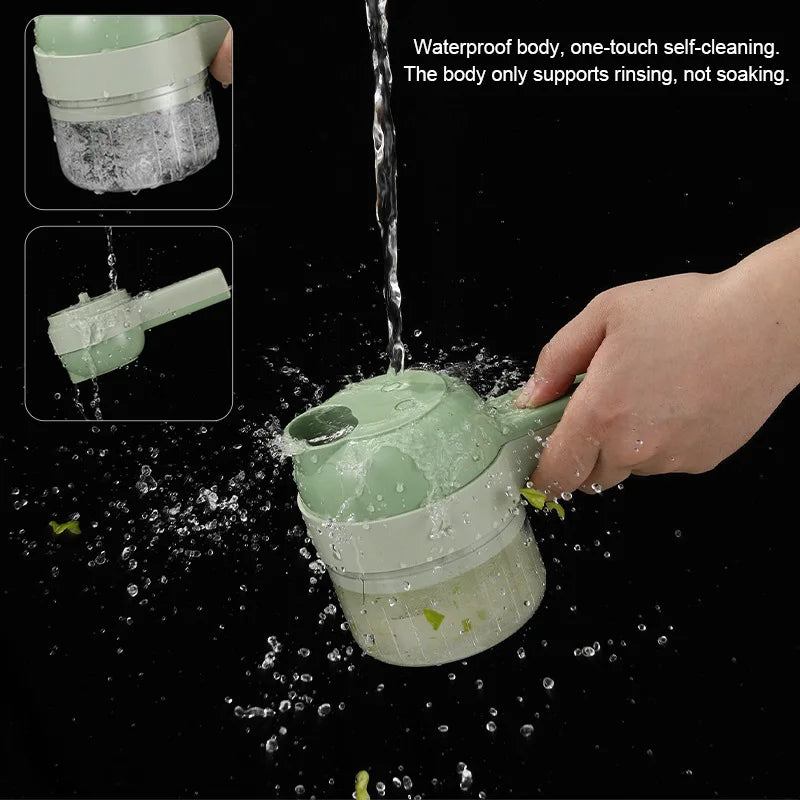 Waterproof body, one-touch self-cleaning.
The body only supports rinsing, not soaking.